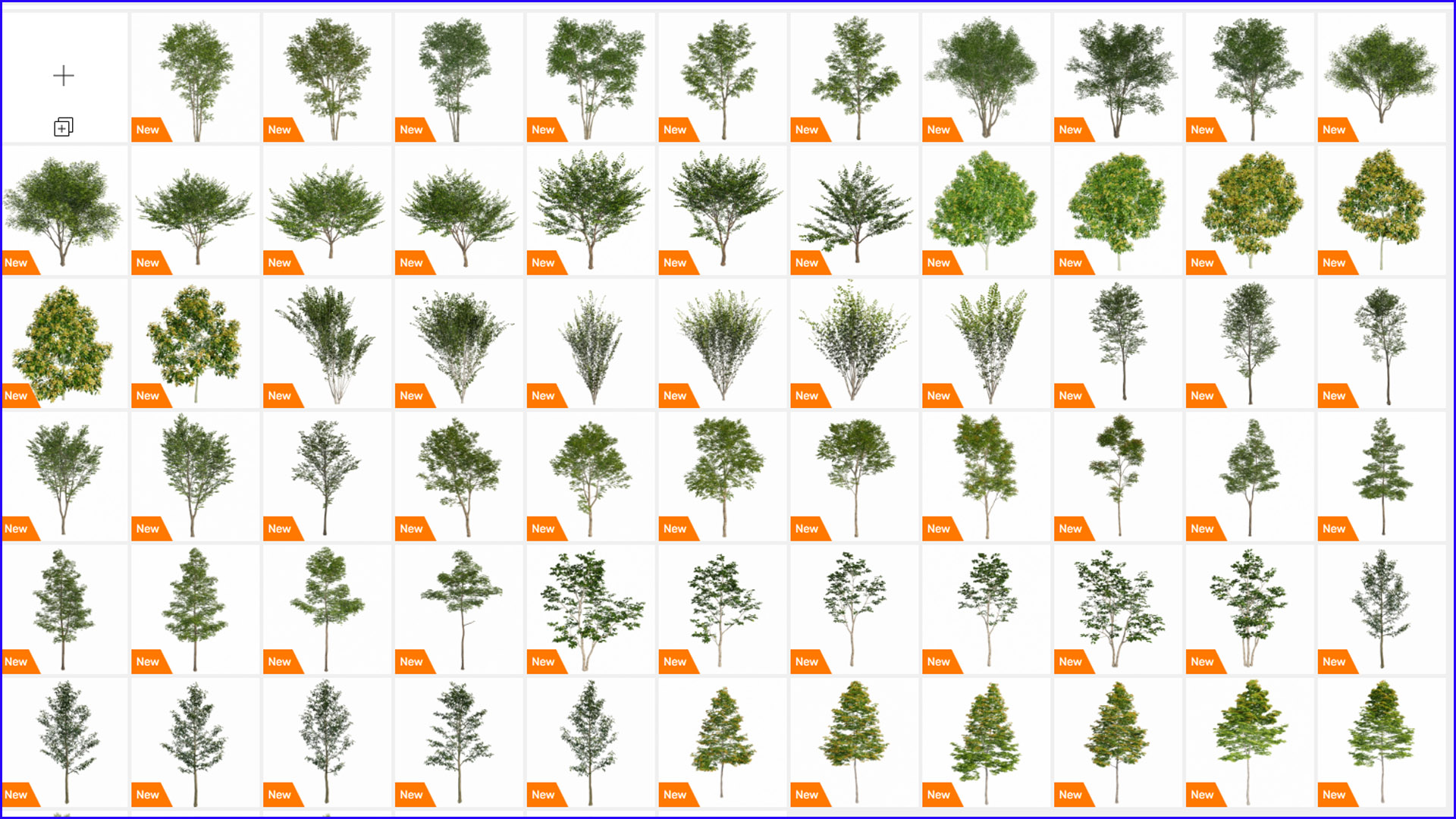 New New New New New New New New New New

New New New New New New New New New New New

New New New New New New New New New New New

New New New New New New New New New New New

New New New New New New New New New New New

New New New New New New New New New New New